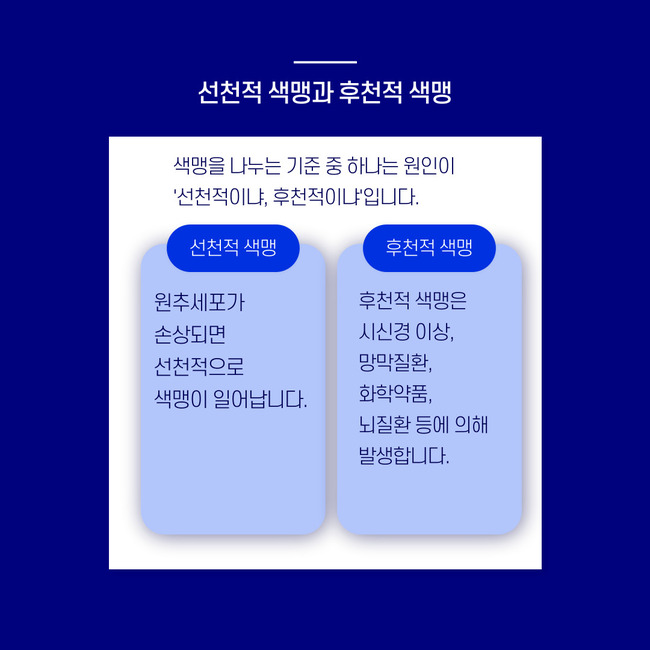 선천적 색맹과 후천적 색맹

색맹을 나누는 기준 중 하나는 원인이 '선천적이냐, 후천적이냐'입니다.

선천적 색맹

원추세포가
손상되면
선천적으로
색맹이 일어납니다.

후천적 색맹

후천적 색맹은
시신경 이상,
망막질환,
화학약품,
뇌질환 등에 의해
발생합니다.