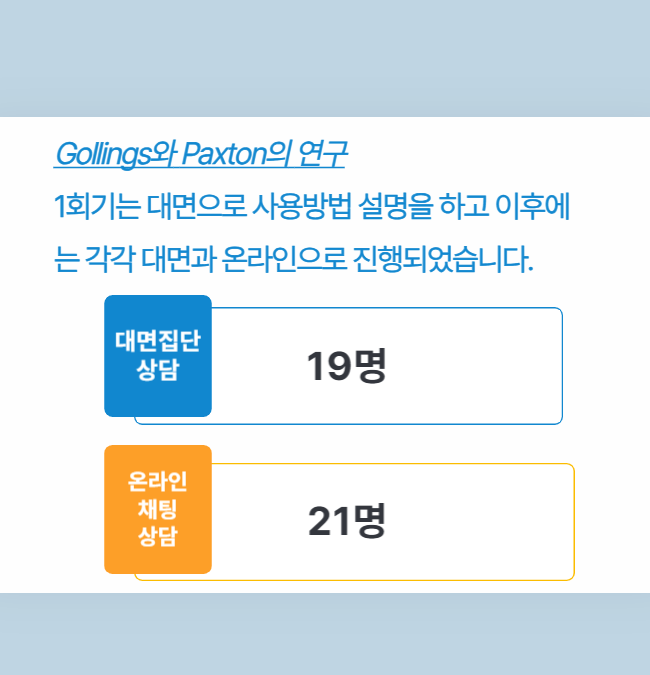 Gollings와 Paxton의 연구

1회기는 대면으로 사용방법 설명을 하고 이후에는 각각 대면과 온라인으로 진행되었습니다.

대면집단 상담

19명

온라인 채팅 상담

21명