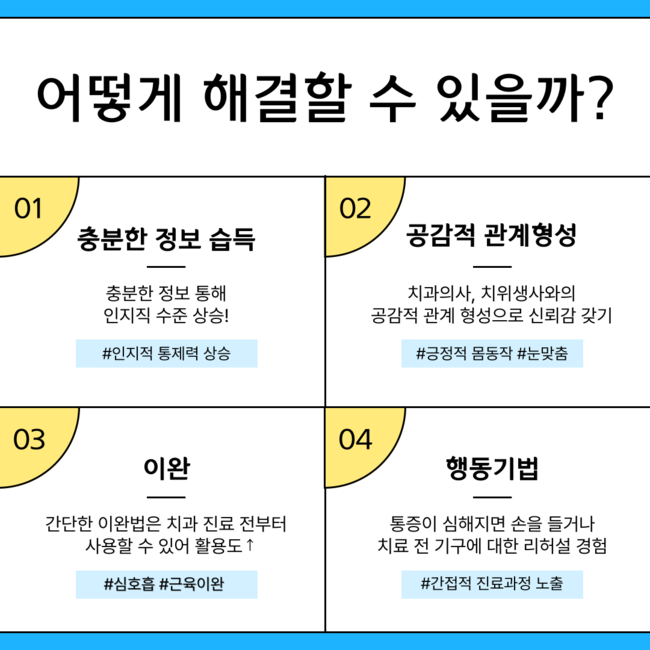 어떻게 해결할 수 있을까?

01

충분한 정보 습득

충분한 정보 통해
인지직 수준 상승!

#인지적 통제력 상승

02

공감적 관계형성

치과의사, 치위생사와의
공감적 관계 형성으로 신뢰감 갖기

#긍정적 몸동작 #눈맞춤

03

이완

간단한 이완법은 치과 진료 전부터
사용할 수 있어 활용도↑

#심호흡 #근육이완

04

행동기법

통증이 심해지면 손을 들거나
치료 전 기구에 대한 리허설 경험

#간접적 진료과정 노출