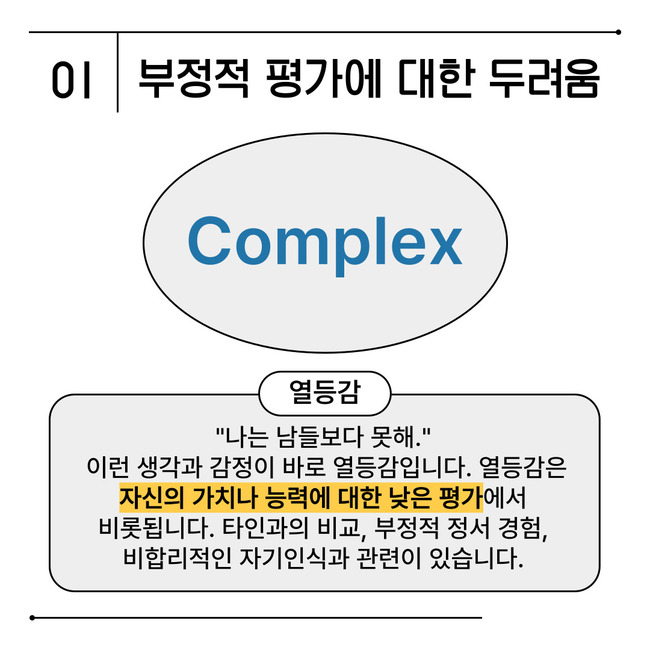 01 부정적 평가에 대한 두려움

Complex

열등감

"나는 남들보다 못해."
이런 생각과 감정이 바로 열등감입니다. 열등감은 자신의 가치나 능력에 대한 낮은 평가에서 비롯됩니다. 타인과의 비교, 부정적 정서 경험, 비합리적인 자기인식과 관련이 있습니다.